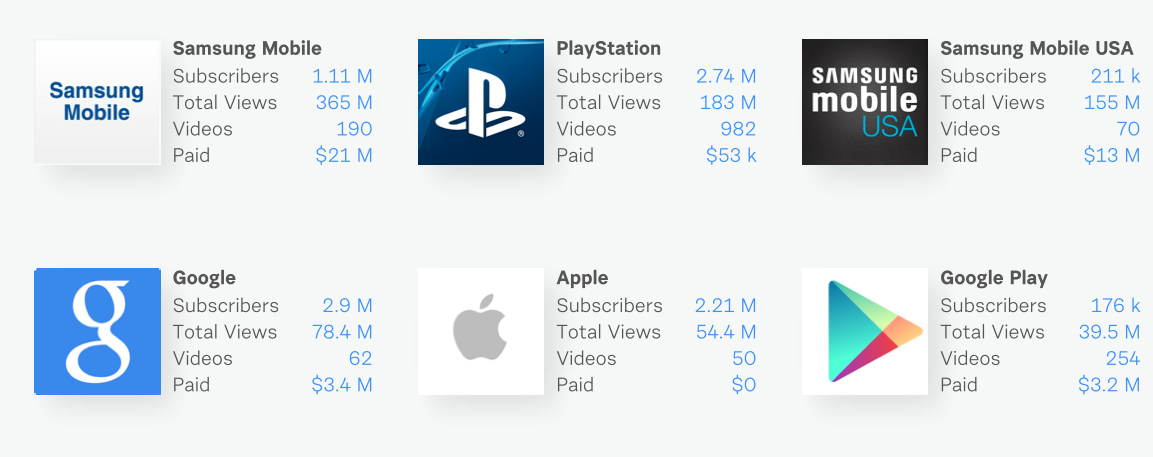 Samsung Mobile

Samsung Mobile
Subscribers 1.11 M
Total Views 365 M
Videos 190
Paid $21 M

PlayStation
Subscribers 2.74 M
Total Views 183 M
Videos 982
Paid $53 k

SAMSUNG mobile USA

Samsung Mobile USA
Subscribers 211 k
Total Views 155 M
Videos 70
Paid $13 M

g

Google
Subscribers 2.9 M
Total Views 78.4 M
Videos 62
Paid $3.4 M

Apple
Subscribers 2.21 M
Total Views 54.4 M
Videos 50
Paid $0

Google Play
Subscribers 176 k
Total Views 39.5 M
Videos 254
Paid $3.2 M